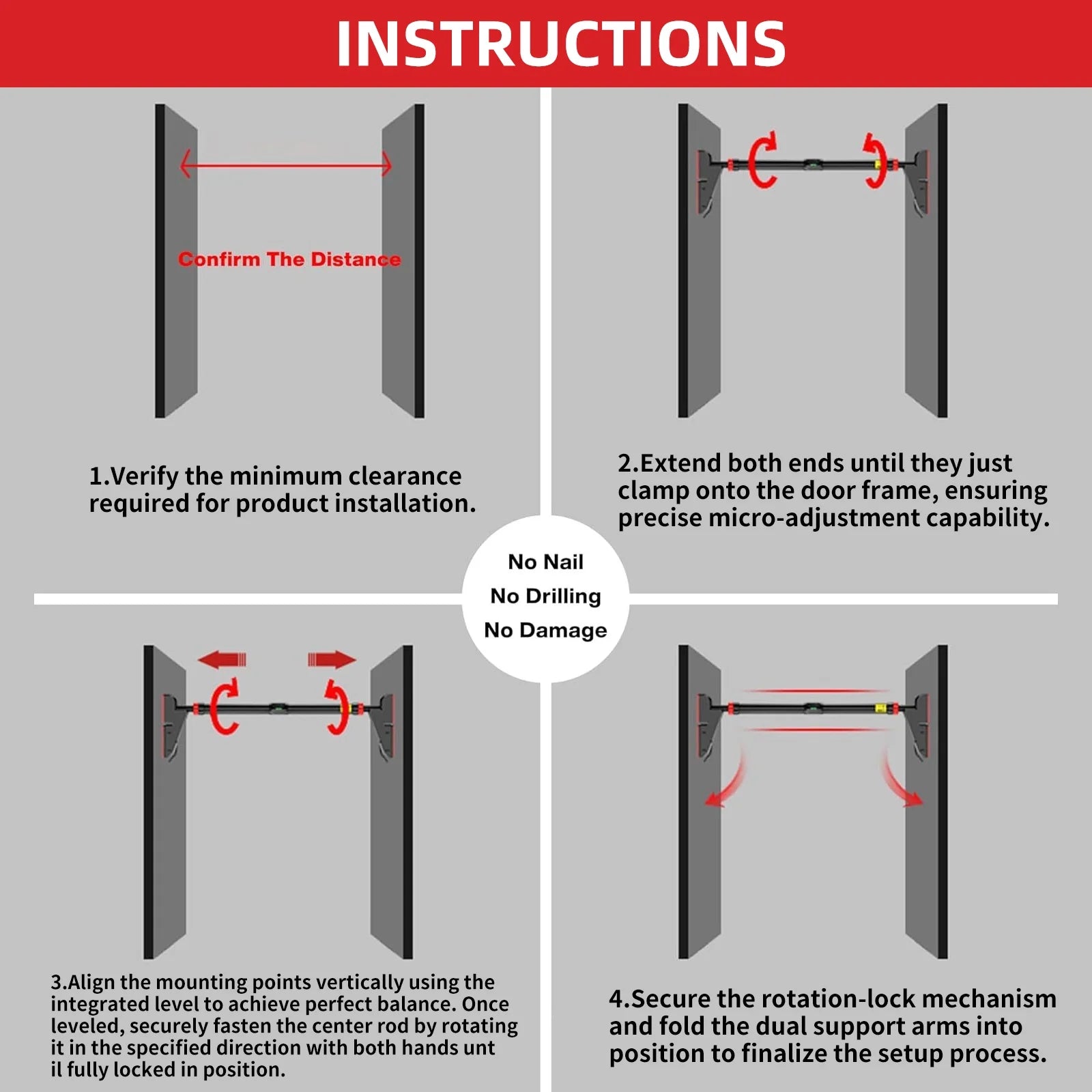 INSTRUCTIONS

Confirm The Distance

1.Verify the minimum clearance required for product installation.

2.Extend both ends until they just clamp onto the door frame, ensuring precise micro-adjustment capability.

No Nail
No Drilling
No Damage

3.Align the mounting points vertically using the integrated level to achieve perfect balance. Once leveled, securely fasten the center rod by rotating it in the specified direction with both hands unt il fully locked in position.

4.Secure the rotation-lock mechanism and fold the dual support arms into position to finalize the setup process.